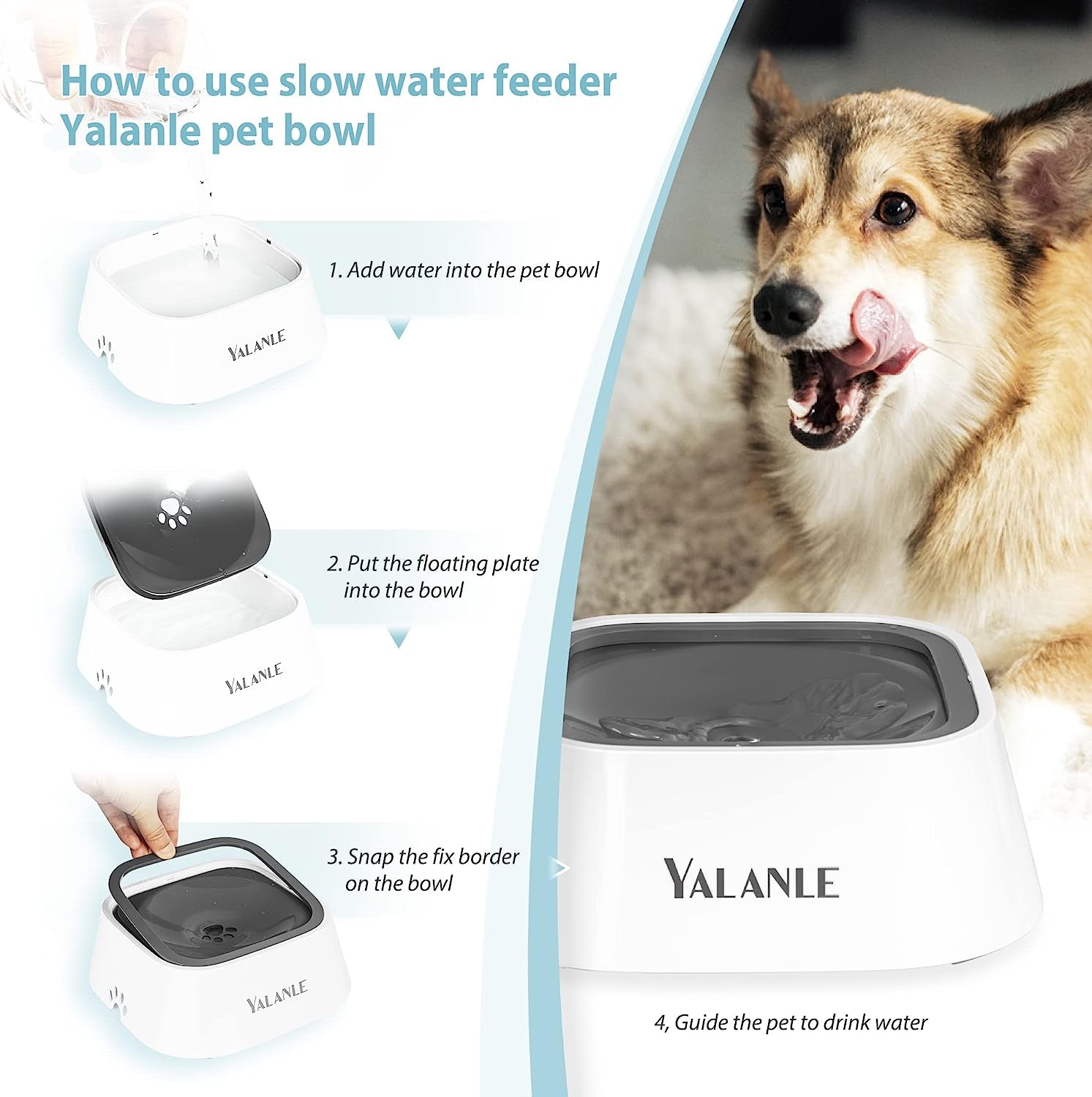 How to use slow water feeder Yalanle pet bowl

1. Add water into the pet bowl

YALANLE

2. Put the floating plate into the bowl

YALANLE

3. Snap the fix border on the bowl

YALANLE

YALANLE

4, Guide the pet to drink water